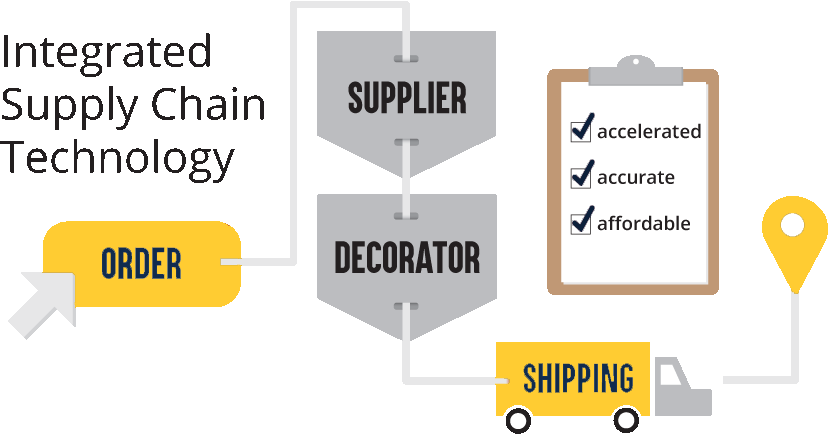 Integrated Supply Chain Technology

ORDER

SUPPLIER

DECORATOR

SHIPPING

accelerated

accurate

affordable